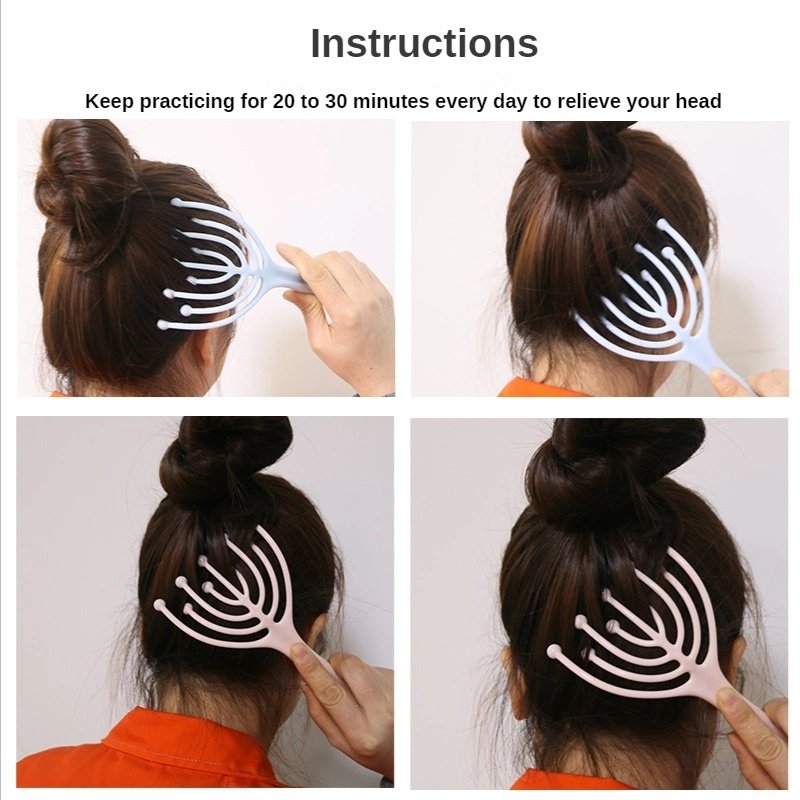 Instructions

Keep practicing for 20 to 30 minutes every day to relieve your head