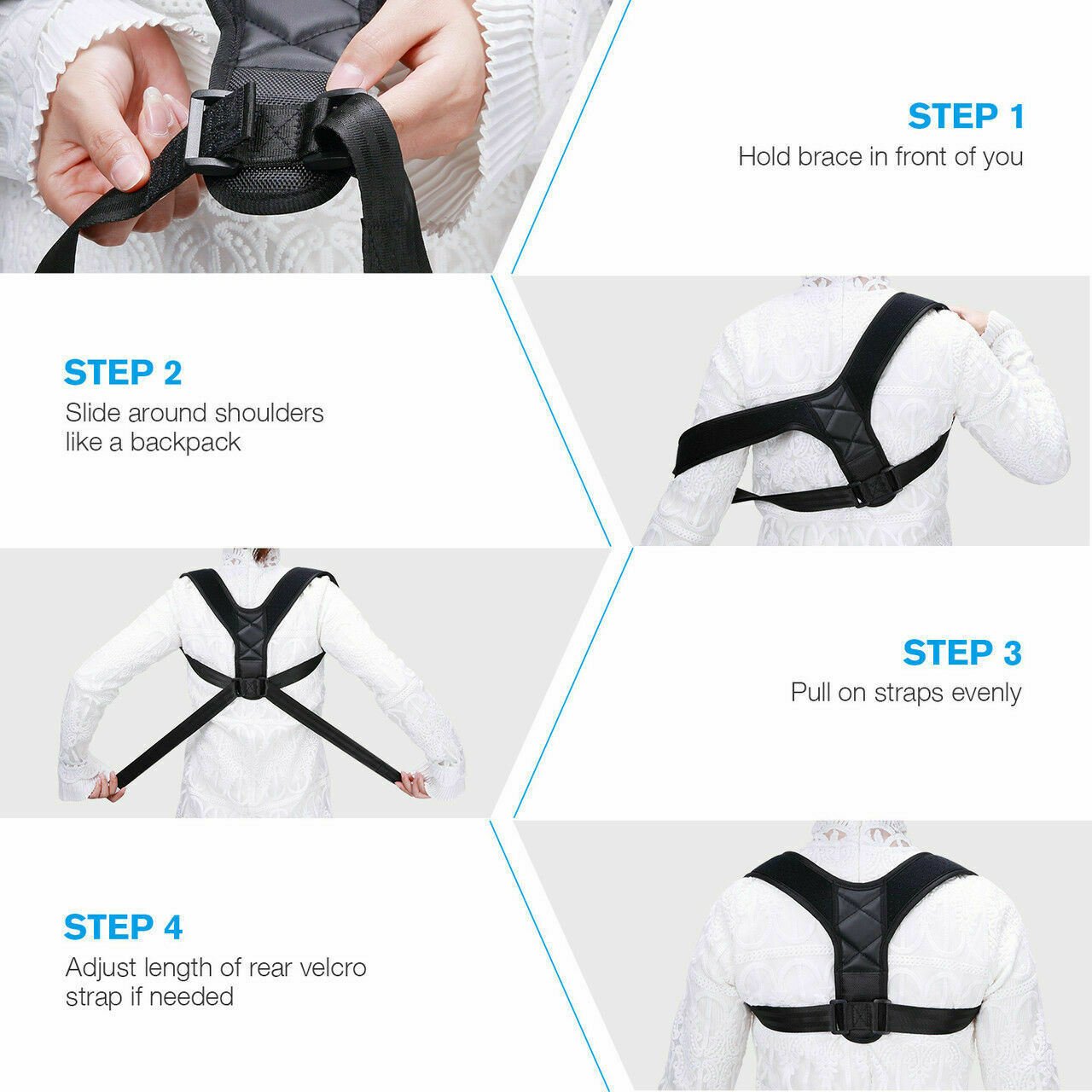 STEP 1
Hold brace in front of you

STEP 2
Slide around shoulders like a backpack

STEP 3
Pull on straps evenly

STEP 4
Adjust length of rear velcro strap if needed